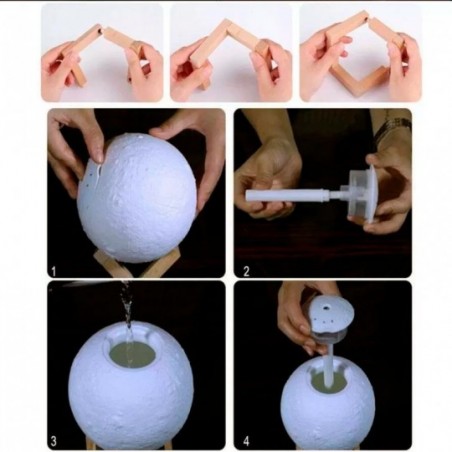 1

2

3

4